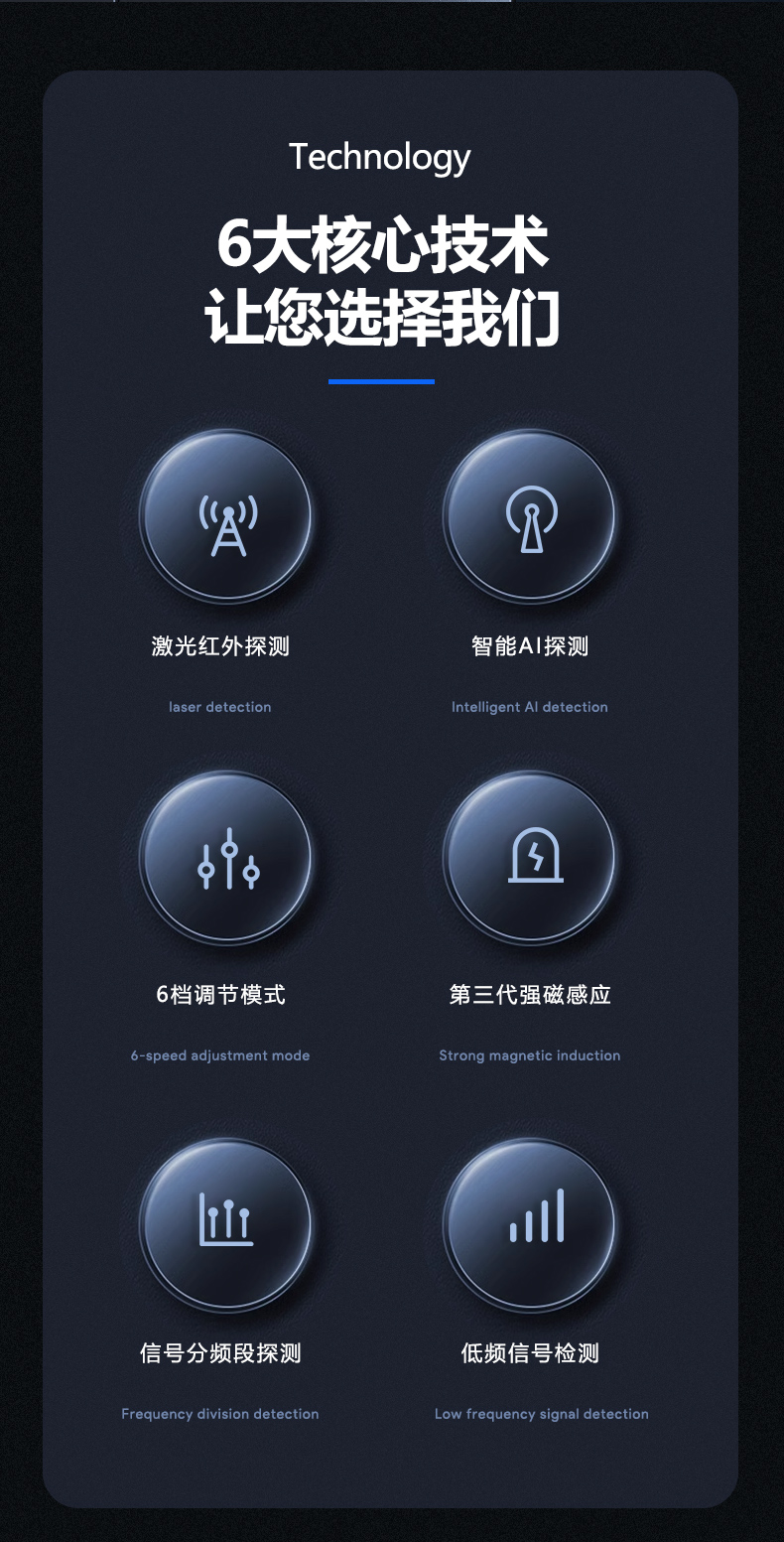 Technology

6大核心技术
让您选择我们

激光红外探测

laser detection

智能AI探测

Intelligent AI detection

6档调节模式

6-speed adjustment mode

第三代强磁感应

Strong magnetic induction

信号分频段探测

Frequency division detection

低频信号检测

Low frequency signal detection